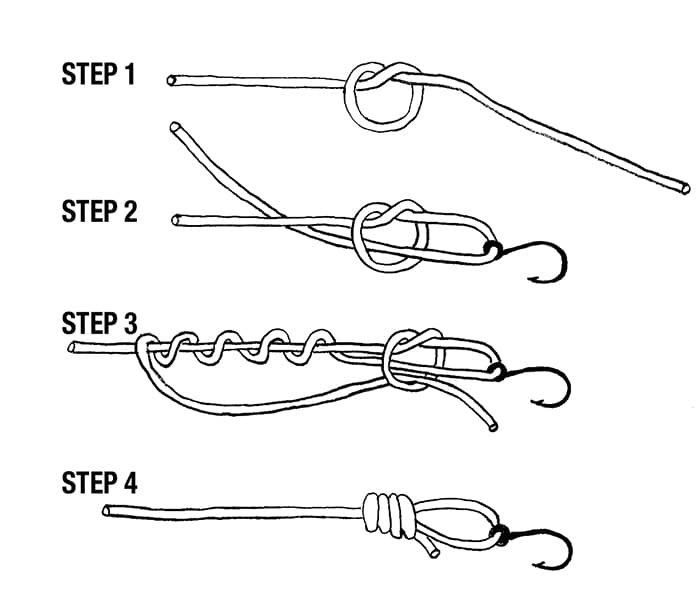 STEP 1

STEP 2

STEP 3

STEP 4